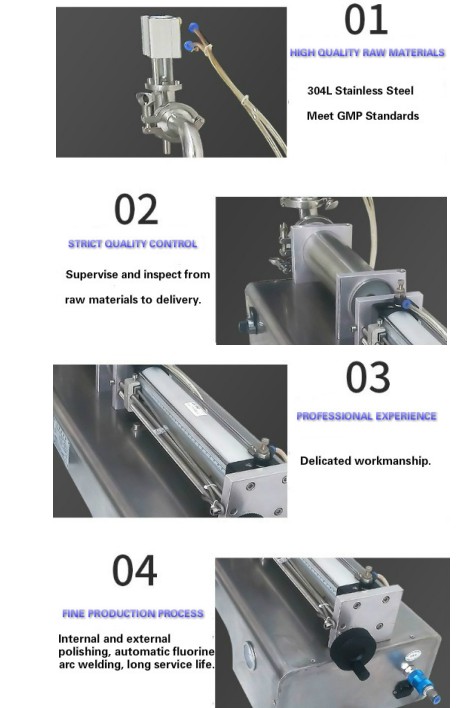 01

HIGH QUALITY RAW MATERIALS

304L Stainless Steel

Meet GMP Standards

02

STRICT QUALITY CONTROL

Supervise and inspect from raw materials to delivery.

03

PROFESSIONAL EXPERIENCE

Delicated workmanship.

04

FINE PRODUCTION PROCESS

Internal and external polishing, automatic fluorine arc welding, long service life.