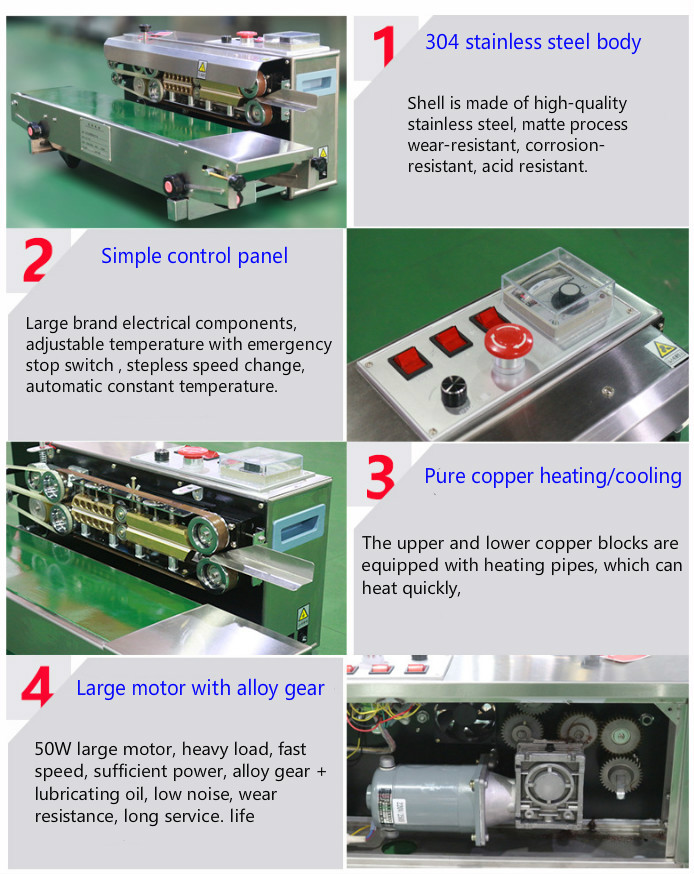 1 304 stainless steel body

Shell is made of high-quality stainless steel, matte process wear-resistant, corrosion-resistant, acid resistant.

2 Simple control panel

Large brand electrical components, adjustable temperature with emergency stop switch , stepless speed change, automatic constant temperature.

3 Pure copper heating/cooling

The upper and lower copper blocks are equipped with heating pipes, which can heat quickly,

4 Large motor with alloy gear

50W large motor, heavy load, fast speed, sufficient power, alloy gear + lubricating oil, low noise, wear resistance, long service. life